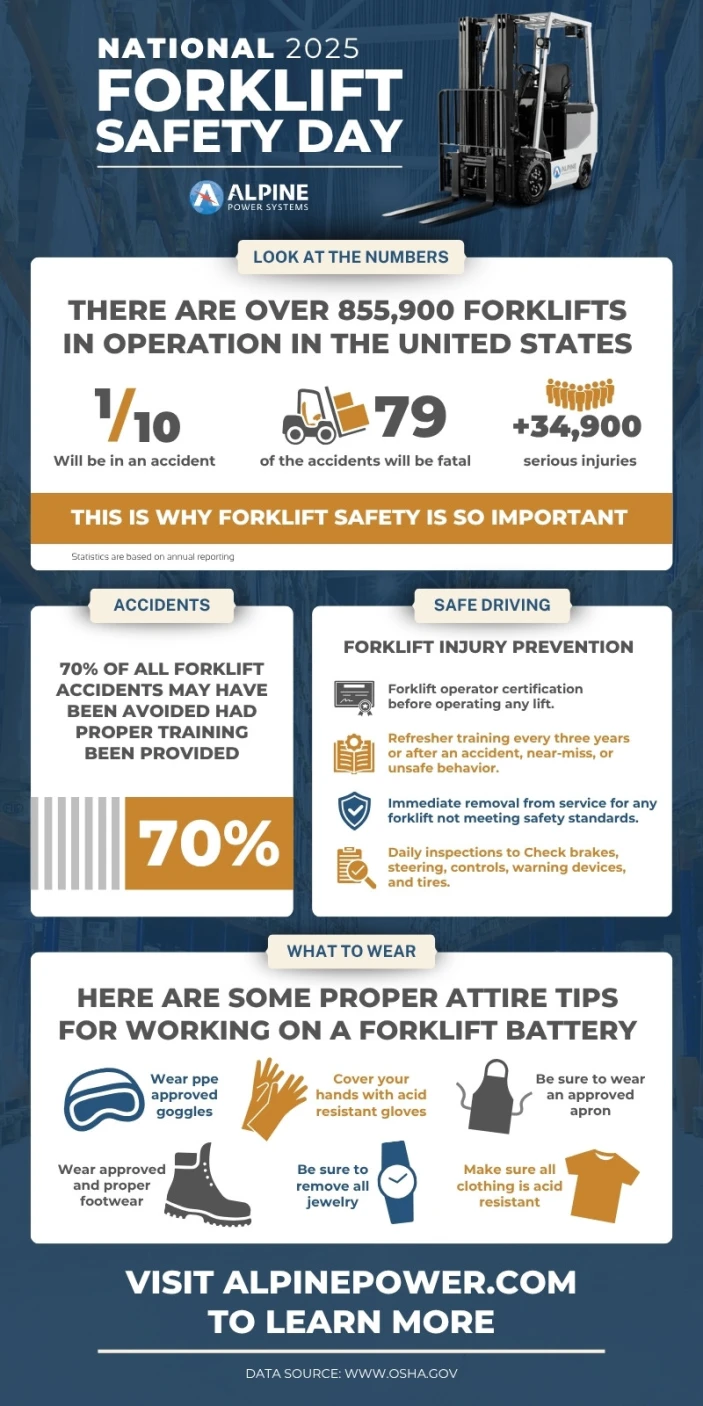 NATIONAL 2025
FORKLIFT
SAFETY DAY

ALPINE
POWER SYSTEMS

ALPINE

LOOK AT THE NUMBERS

THERE ARE OVER 855,900 FORKLIFTS IN OPERATION IN THE UNITED STATES

1/10
Will be in an accident

79
of the accidents will be fatal

+34,900
serious injuries

THIS IS WHY FORKLIFT SAFETY IS SO IMPORTANT

Statistics are based on annual reporting

ACCIDENTS

70% OF ALL FORKLIFT ACCIDENTS MAY HAVE BEEN AVOIDED HAD PROPER TRAINING BEEN PROVIDED

70%

SAFE DRIVING

FORKLIFT INJURY PREVENTION

Forklift operator certification before operating any lift.

Refresher training every three years or after an accident, near-miss, or unsafe behavior.

Immediate removal from service for any forklift not meeting safety standards.

Daily inspections to Check brakes, steering, controls, warning devices, and tires.

WHAT TO WEAR

HERE ARE SOME PROPER ATTIRE TIPS FOR WORKING ON A FORKLIFT BATTERY

Wear ppe approved goggles

Cover your hands with acid resistant gloves

Be sure to wear an approved apron

Wear approved and proper footwear

Be sure to remove all jewelry

Make sure all clothing is acid resistant

VISIT ALPINEPOWER.COM TO LEARN MORE

DATA SOURCE: WWW.OSHA.GOV